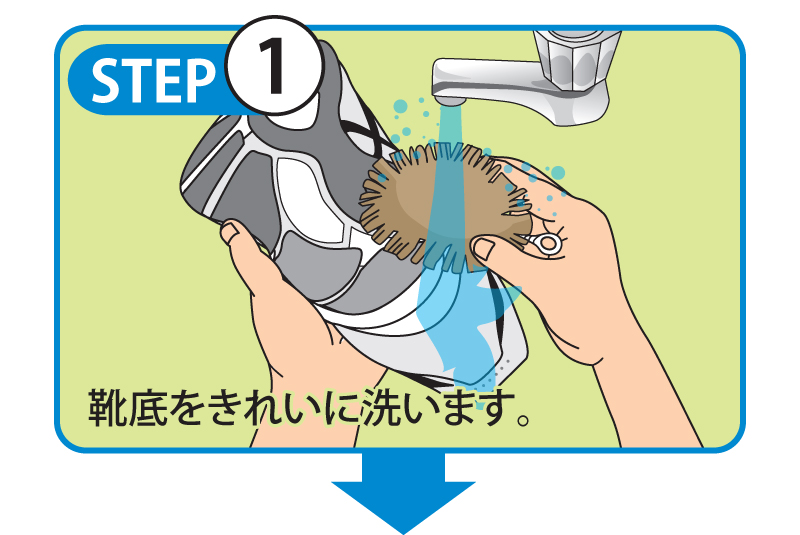 STEP 1

靴底をきれいに洗います。