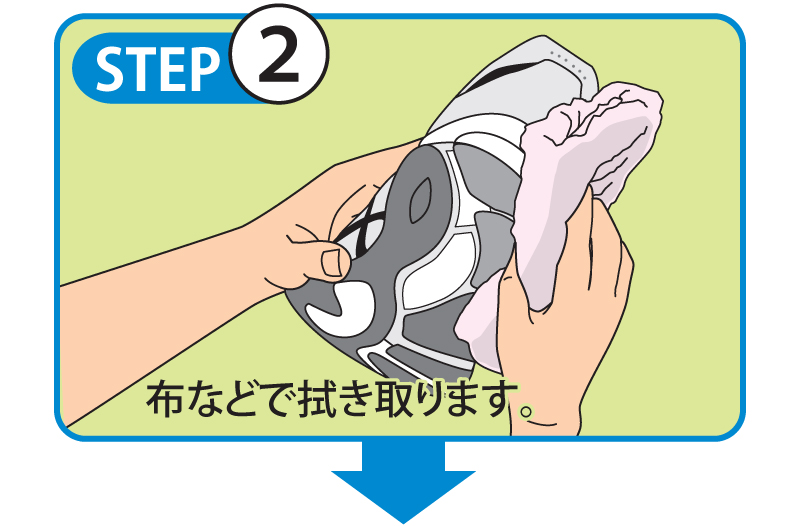 STEP 2

布などで拭き取ります。